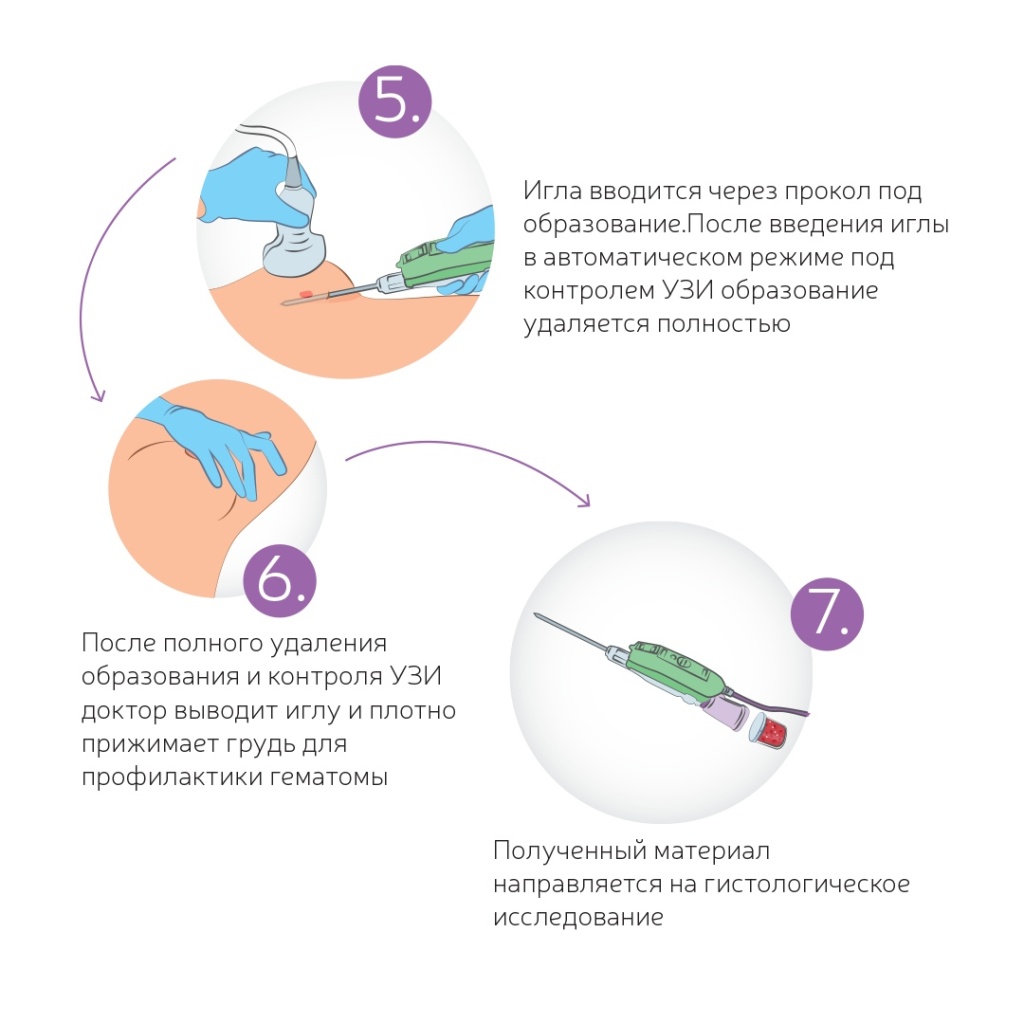 5.

Игла вводится через прокол под образование.После введения иглы в автоматическом режиме под контролем УЗИ образование удаляется полностью

6.

После полного удаления образования и контроля УЗИ доктор выводит иглу и плотно прижимает грудь для профилактики гематомы

7.

Полученный материал направляется на гистологическое исследование